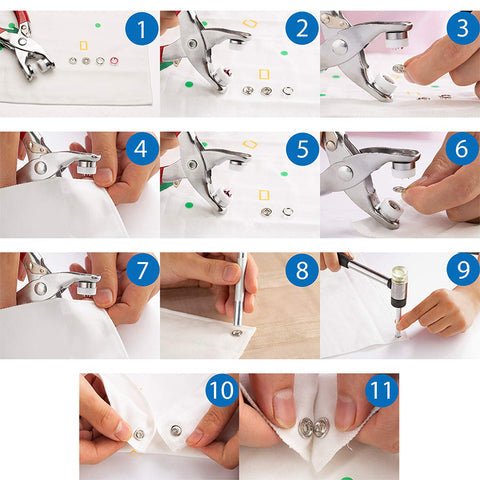 1

2

3

4

5

6

7

8

9

10

11