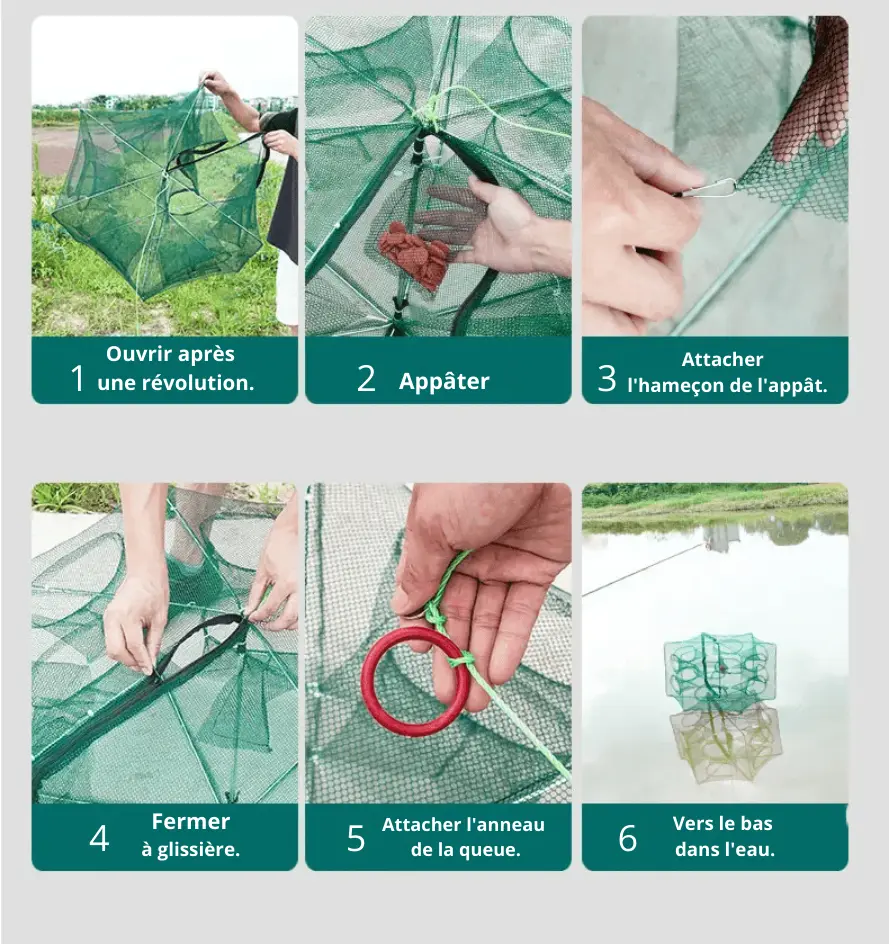 1 Ouvrir après une révolution.

2 Appâter

3 Attacher l'hameçon de l'appât.

4 Fermer à glissière.

5 Attacher l'anneau de la queue.

6 Vers le bas dans l'eau.