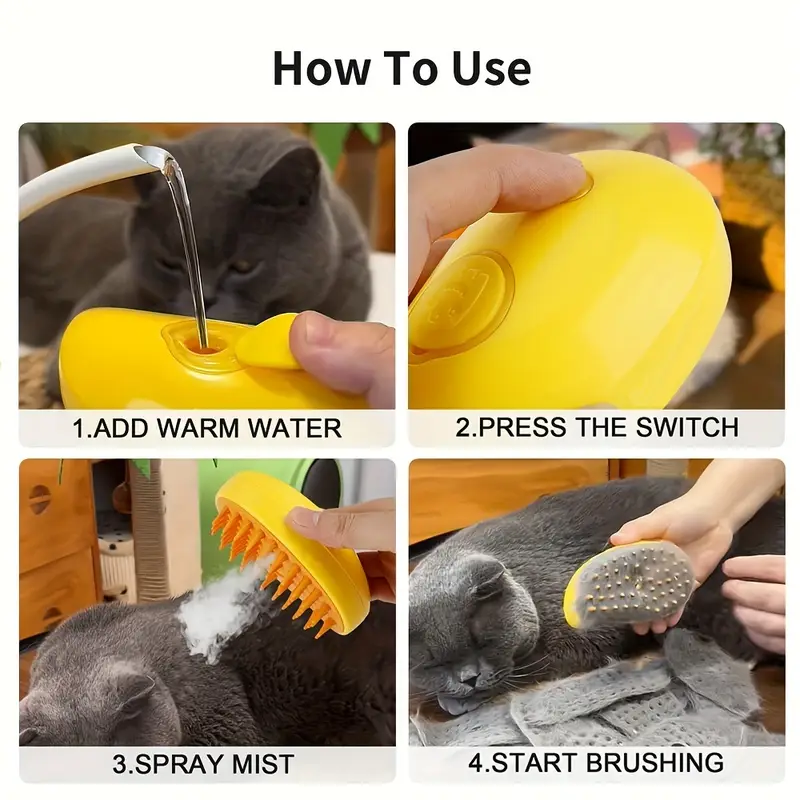 How To Use

1.ADD WARM WATER

2.PRESS THE SWITCH

3.SPRAY MIST

4.START BRUSHING