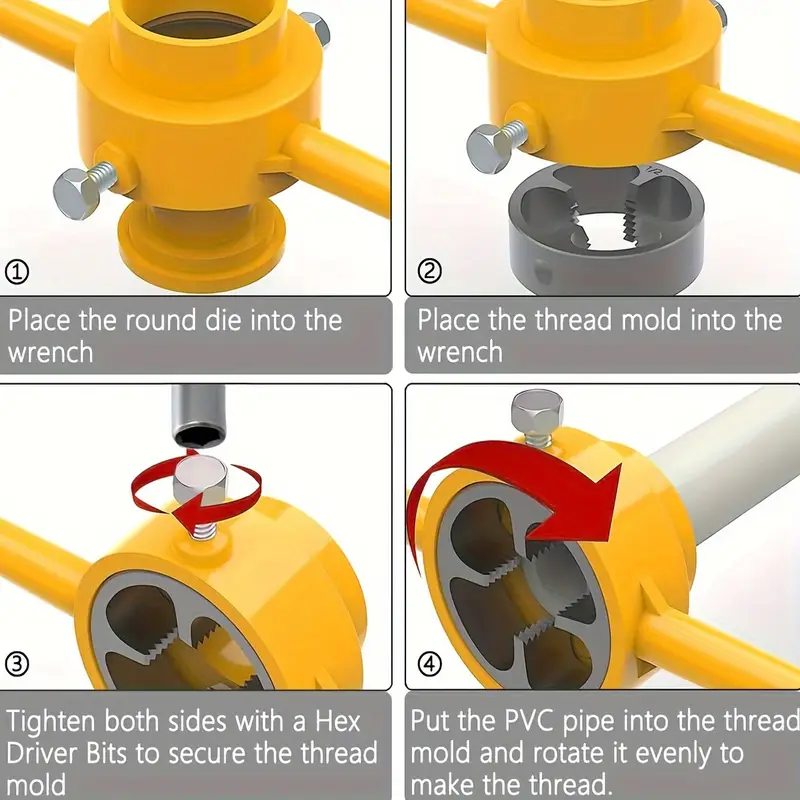 ①

Place the round die into the wrench

1/2

②

Place the thread mold into the wrench

③

Tighten both sides with a Hex Driver Bits to secure the thread mold

④

Put the PVC pipe into the thread mold and rotate it evenly to make the thread.